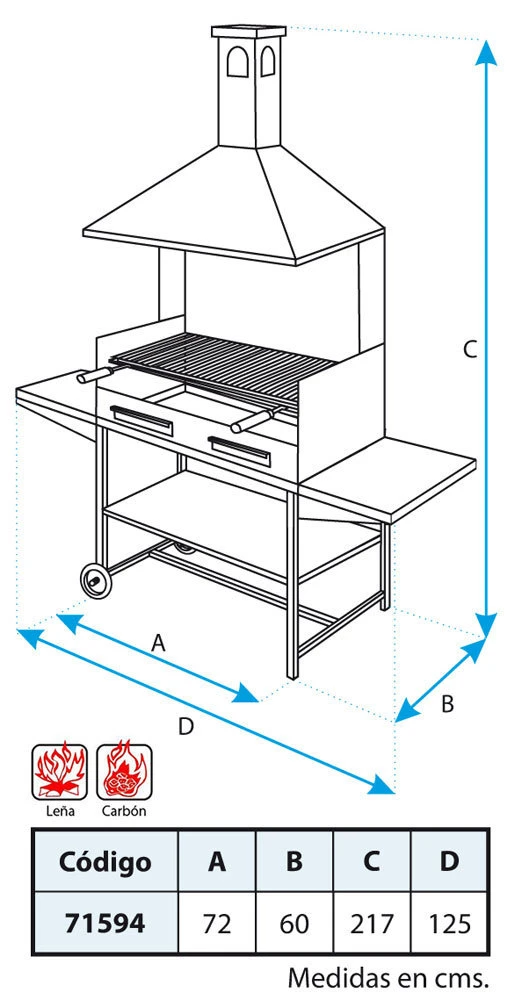 C

A

B

D

Leña

Carbón

| Código | A | B | C | D |
|---|---|---|---|---|
| 71594 | 72 | 60 | 217 | 125 |

Medidas en cms.