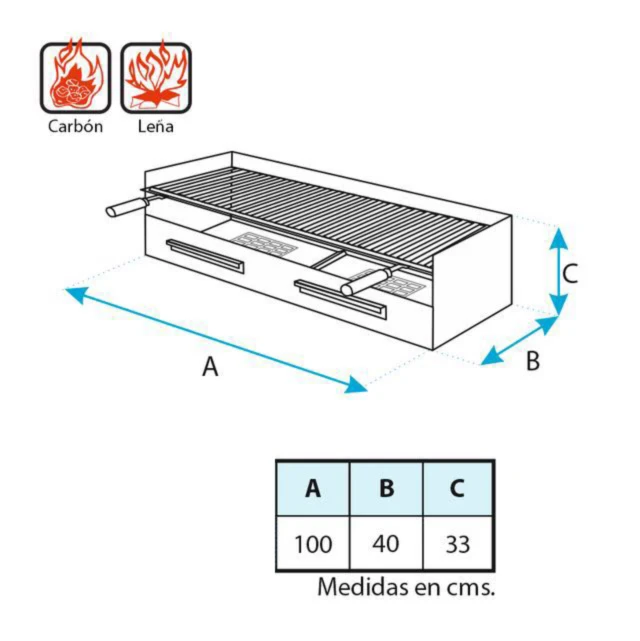 Carbón
Leña

C
B
A

| A | B | C |
|---|---|---|
| 100 | 40 | 33 |

Medidas en cms.